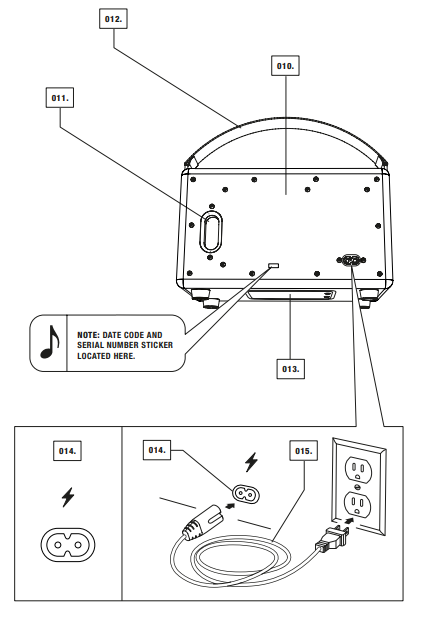 012.

010.

011.

NOTE: DATE CODE AND SERIAL NUMBER STICKER LOCATED HERE.

013.

014.

014.

015.